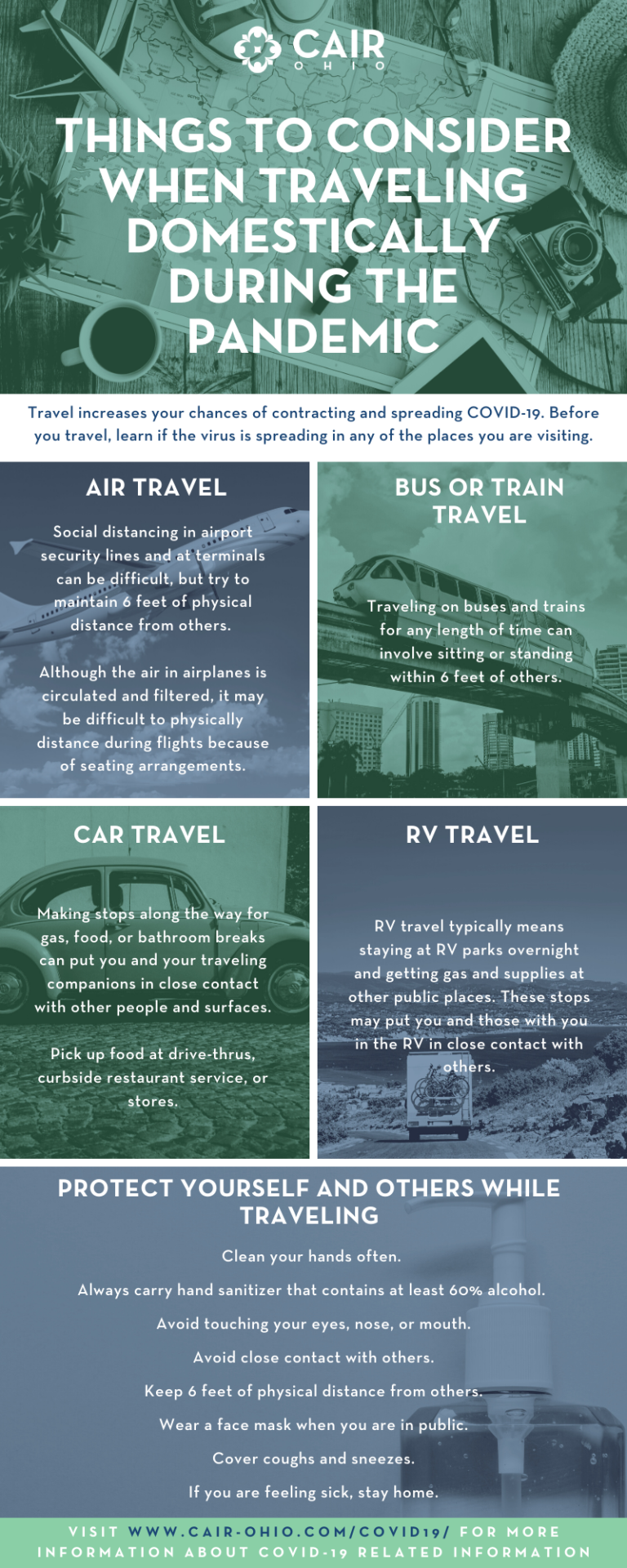 CAIR
OHIO

THINGS TO CONSIDER WHEN TRAVELING DOMESTICALLY DURING THE PANDEMIC

Travel increases your chances of contracting and spreading COVID-19. Before you travel, learn if the virus is spreading in any of the places you are visiting.

AIR TRAVEL

Social distancing in airport security lines and at terminals can be difficult, but try to maintain 6 feet of physical distance from others.

Although the air in airplanes is circulated and filtered, it may be difficult to physically distance during flights because of seating arrangements.

BUS OR TRAIN TRAVEL

Traveling on buses and trains for any length of time can involve sitting or standing within 6 feet of others.

CAR TRAVEL

Making stops along the way for gas, food, or bathroom breaks can put you and your traveling companions in close contact with other people and surfaces.

Pick up food at drive-thrus, curbside restaurant service, or stores.

RV TRAVEL

RV travel typically means staying at RV parks overnight and getting gas and supplies at other public places. These stops may put you and those with you in the RV in close contact with others.

PROTECT YOURSELF AND OTHERS WHILE TRAVELING

Clean your hands often.

Always carry hand sanitizer that contains at least 60% alcohol.

Avoid touching your eyes, nose, or mouth.

Avoid close contact with others.

Keep 6 feet of physical distance from others.

Wear a face mask when you are in public.

Cover coughs and sneezes.

If you are feeling sick, stay home.

VISIT WWW.CAIR-OHIO.COM/COVID19/ FOR MORE INFORMATION ABOUT COVID-19 RELATED INFORMATION